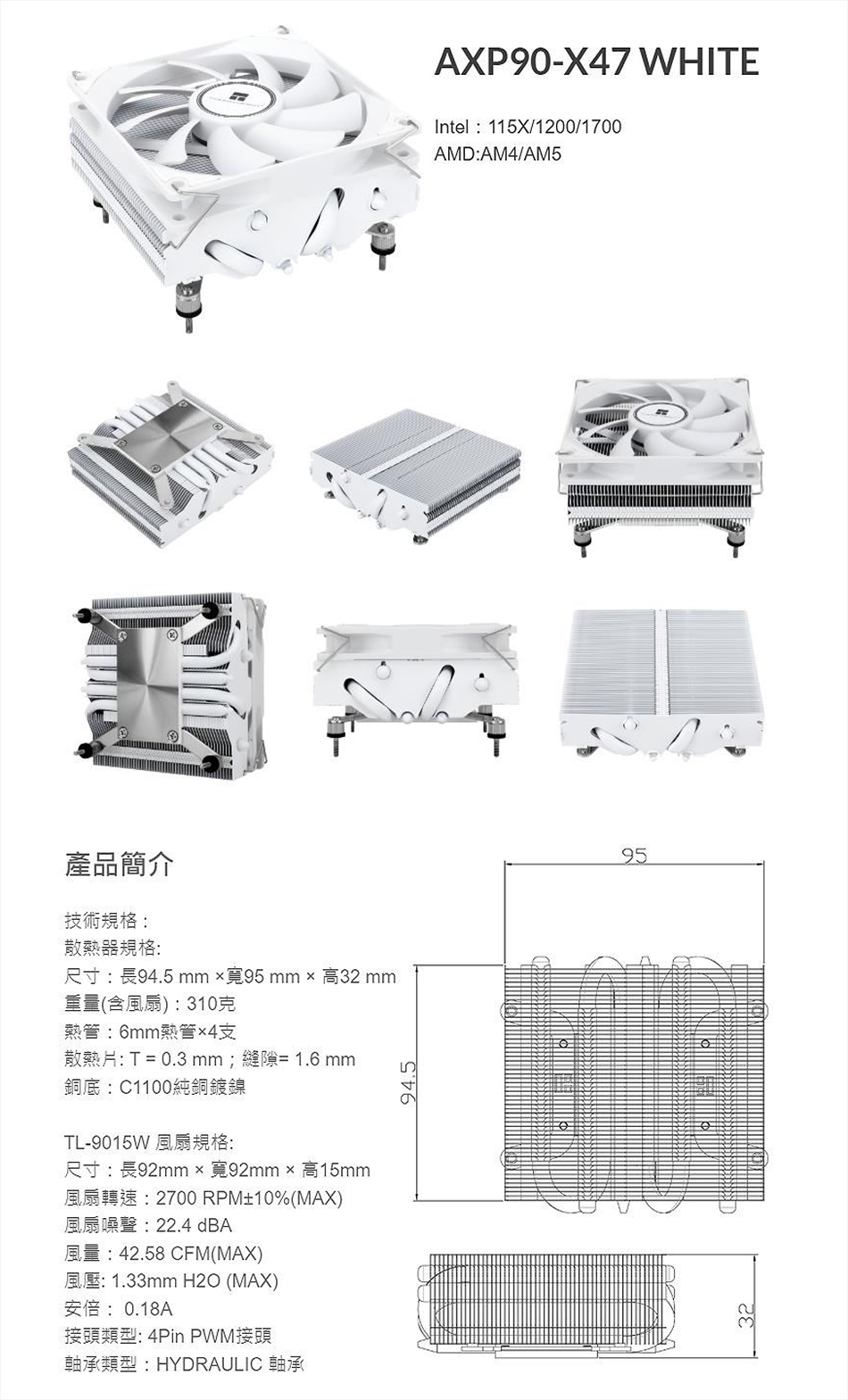 AXP90-X47 WHITE

Intel：115X/1200/1700
AMD:AM4/AM5

產品簡介

技術規格：
散熱器規格:
尺寸：長94.5 mm ×寬95 mm × 高32 mm
重量(含風扇)：310克
熱管：6mm熱管×4支
散熱片: T = 0.3 mm；縫隙= 1.6 mm
銅底：C1100純銅鍍鎳

TL-9015W 風扇規格:
尺寸：長92mm × 寬92mm × 高15mm
風扇轉速：2700 RPM±10%(MAX)
風扇噪聲：22.4 dBA
風量：42.58 CFM(MAX)
風壓: 1.33mm H2O (MAX)
安倍： 0.18A
接頭類型: 4Pin PWM接頭
軸承類型：HYDRAULIC 軸承

95
94.5
32