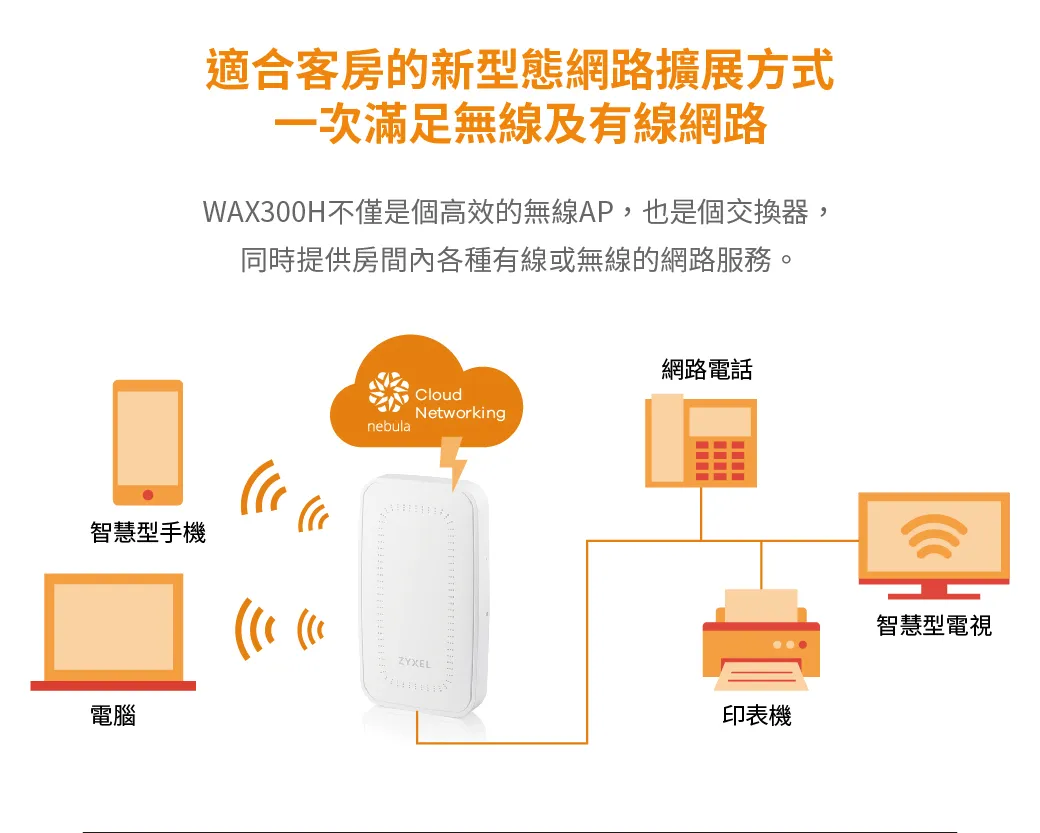 適合客房的新型態網路擴展方式
一次滿足無線及有線網路

WAX300H不僅是個高效的無線AP，也是個交換器，
同時提供房間內各種有線或無線的網路服務。

Cloud Networking
nebula

網路電話

智慧型手機

智慧型電視

ZYXEL

電腦

印表機